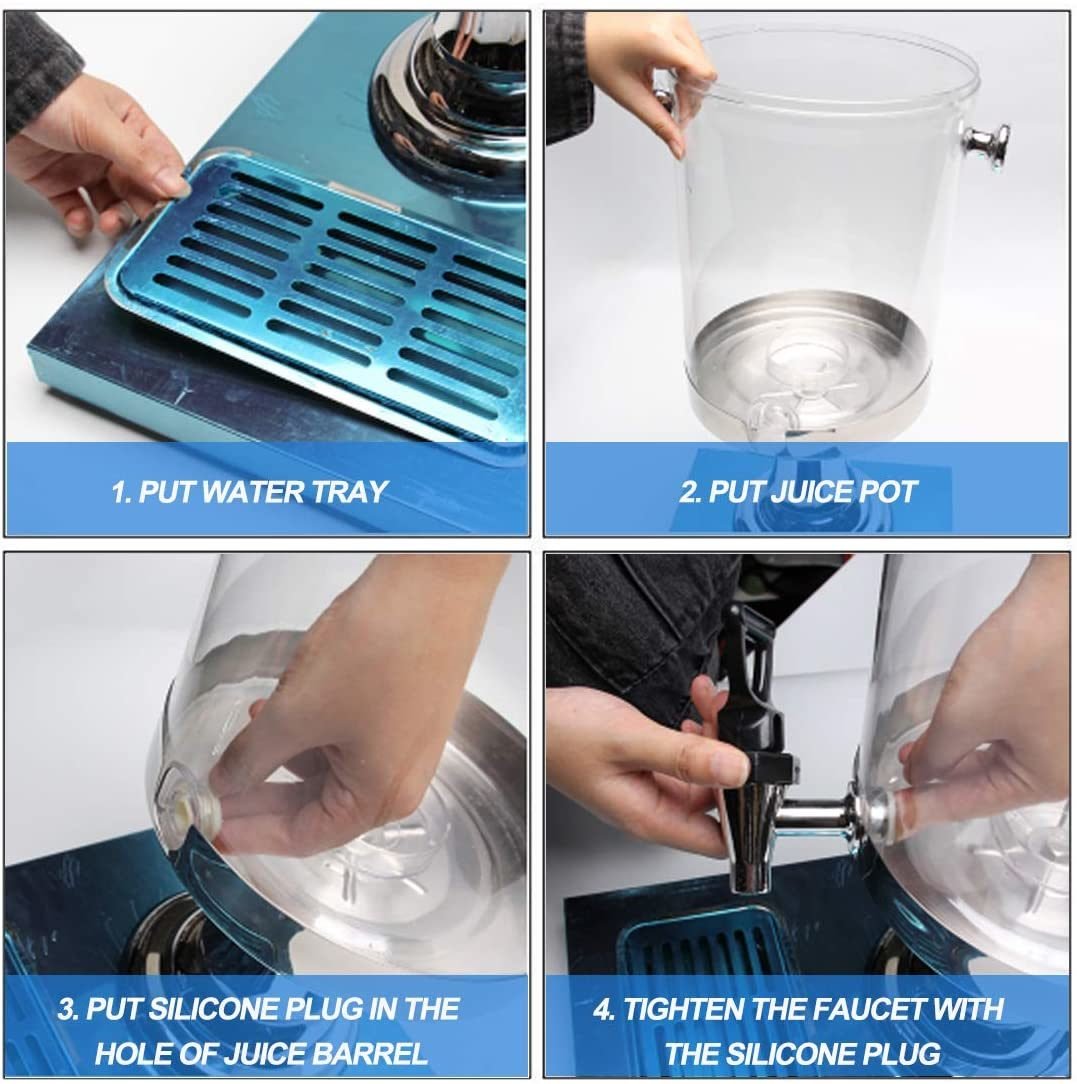 1. PUT WATER TRAY

2. PUT JUICE POT

3. PUT SILICONE PLUG IN THE HOLE OF JUICE BARREL

4. TIGHTEN THE FAUCET WITH THE SILICONE PLUG